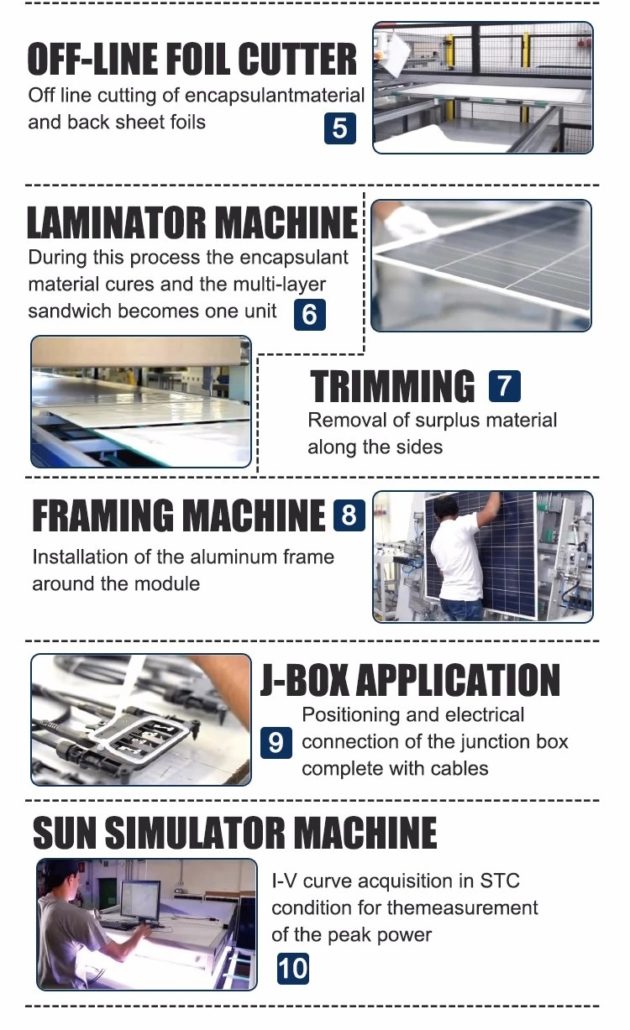 OFF-LINE FOIL CUTTER
Off line cutting of encapsulantmaterial and back sheet foils
5

LAMINATOR MACHINE
During this process the encapsulant material cures and the multi-layer sandwich becomes one unit
6

TRIMMING 7
Removal of surplus material along the sides

FRAMING MACHINE 8
Installation of the aluminum frame around the module

J-BOX APPLICATION
9
Positioning and electrical connection of the junction box complete with cables

SUN SIMULATOR MACHINE
I-V curve acquisition in STC condition for themeasurement of the peak power
10